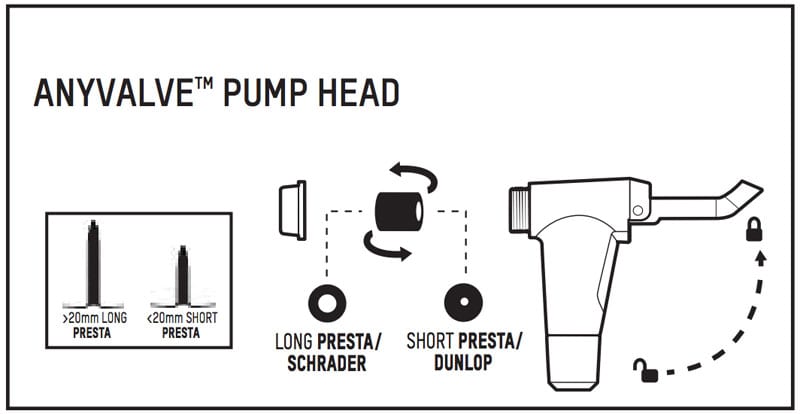 ANYVALVE™ PUMP HEAD

>20mm LONG PRESTA

<20mm SHORT PRESTA

LONG PRESTA/ SCHRADER

SHORT PRESTA/ DUNLOP